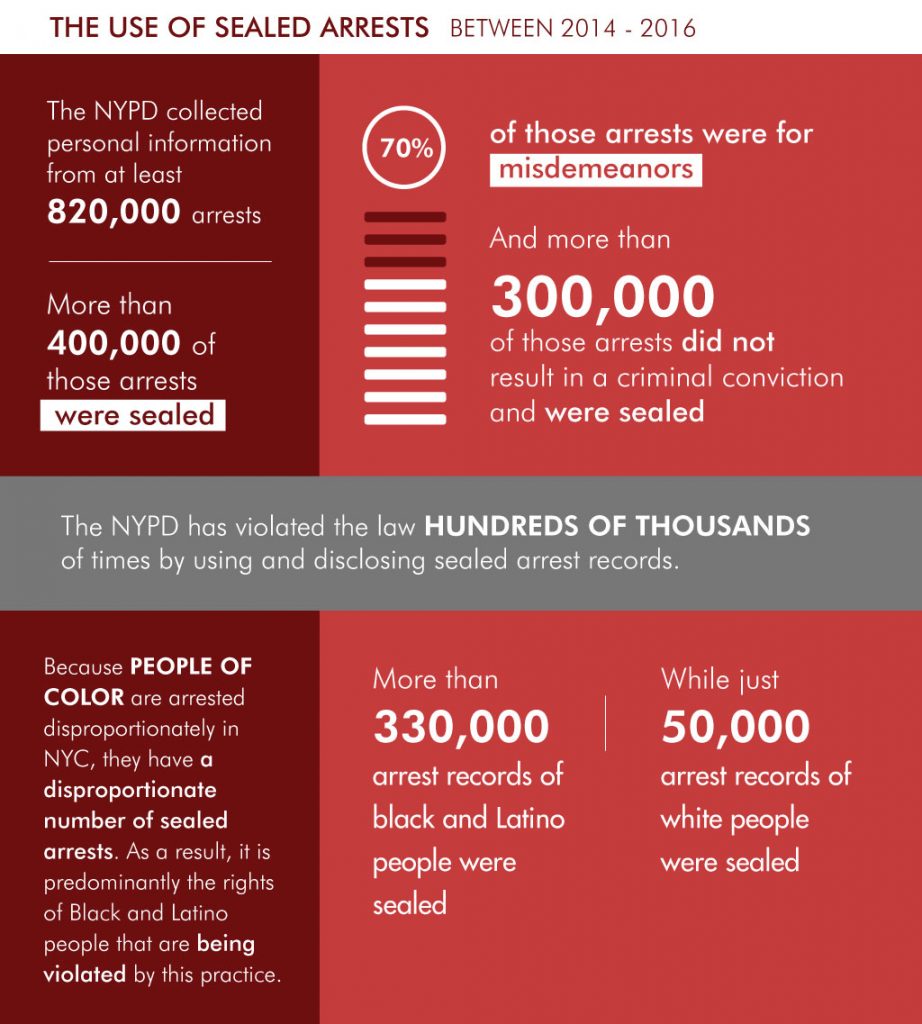 THE USE OF SEALED ARRESTS BETWEEN 2014 - 2016

The NYPD collected personal information from at least 820,000 arrests

More than 400,000 of those arrests were sealed

70%

of those arrests were for misdemeanors

And more than 300,000 of those arrests did not result in a criminal conviction and were sealed

The NYPD has violated the law HUNDREDS OF THOUSANDS of times by using and disclosing sealed arrest records.

Because PEOPLE OF COLOR are arrested disproportionately in NYC, they have a disproportionate number of sealed arrests. As a result, it is predominantly the rights of Black and Latino people that are being violated by this practice.

More than 330,000 arrest records of black and Latino people were sealed

While just 50,000 arrest records of white people were sealed